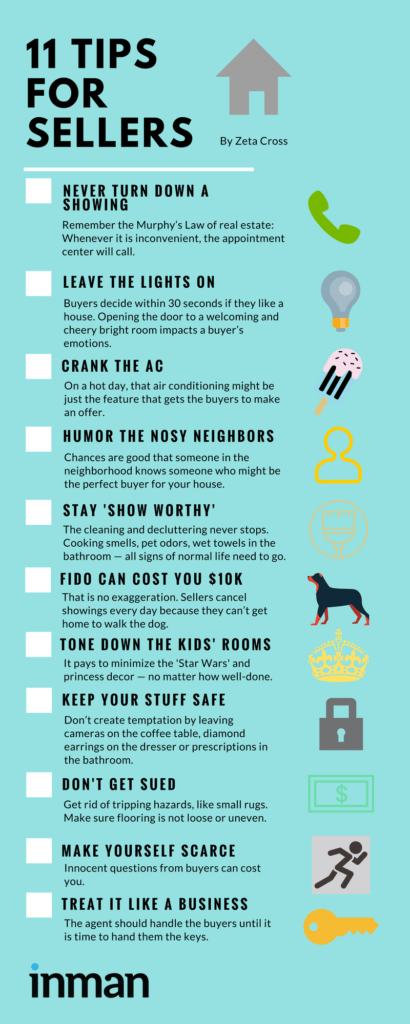 11 TIPS FOR SELLERS

By Zeta Cross

NEVER TURN DOWN A SHOWING

Remember the Murphy's Law of real estate: Whenever it is inconvenient, the appointment center will call.

LEAVE THE LIGHTS ON

Buyers decide within 30 seconds if they like a house. Opening the door to a welcoming and cheery bright room impacts a buyer's emotions.

CRANK THE AC

On a hot day, that air conditioning might be just the feature that gets the buyers to make an offer.

HUMOR THE NOSY NEIGHBORS

Chances are good that someone in the neighborhood knows someone who might be the perfect buyer for your house.

STAY 'SHOW WORTHY'

The cleaning and decluttering never stops. Cooking smells, pet odors, wet towels in the bathroom — all signs of normal life need to go.

FIDO CAN COST YOU $10K

That is no exaggeration. Sellers cancel showings every day because they can't get home to walk the dog.

TONE DOWN THE KIDS' ROOMS

It pays to minimize the 'Star Wars' and princess decor — no matter how well-done.

KEEP YOUR STUFF SAFE

Don't create temptation by leaving cameras on the coffee table, diamond earrings on the dresser or prescriptions in the bathroom.

DON'T GET SUED

Get rid of tripping hazards, like small rugs. Make sure flooring is not loose or uneven.

$

MAKE YOURSELF SCARCE

Innocent questions from buyers can cost you.

TREAT IT LIKE A BUSINESS

The agent should handle the buyers until it is time to hand them the keys.

inman